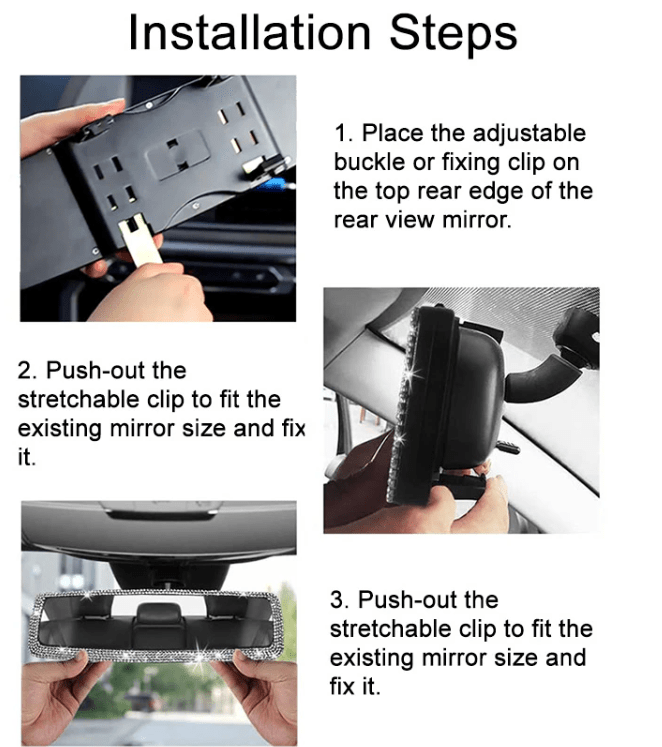 Installation Steps

1. Place the adjustable buckle or fixing clip on the top rear edge of the rear view mirror.

2. Push-out the stretchable clip to fit the existing mirror size and fix it.

3. Push-out the stretchable clip to fit the existing mirror size and fix it.